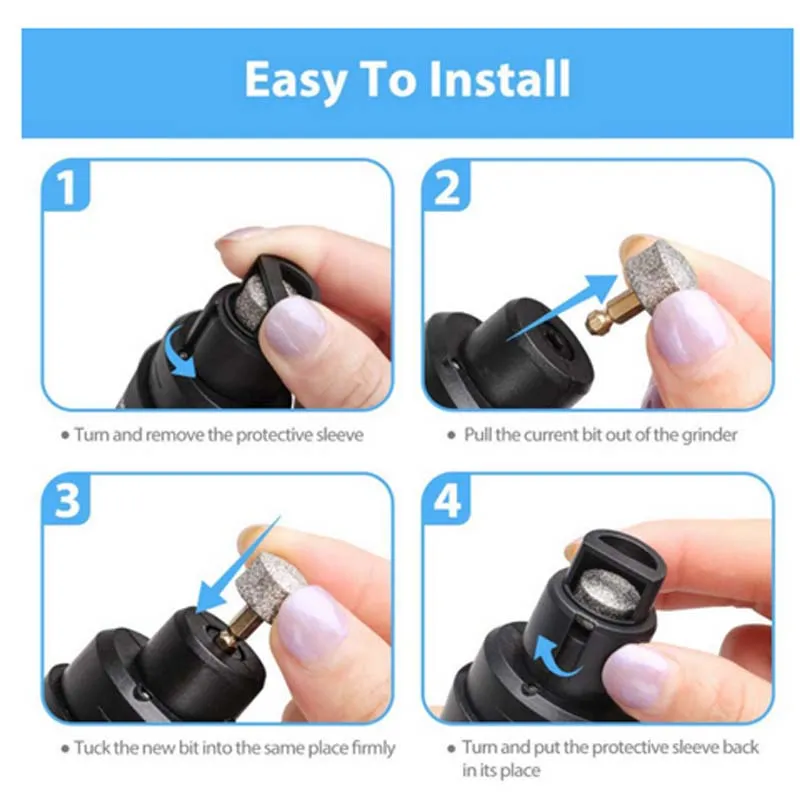 Easy To Install

1

• Turn and remove the protective sleeve

2

• Pull the current bit out of the grinder

3

• Tuck the new bit into the same place firmly

4

• Turn and put the protective sleeve back in its place