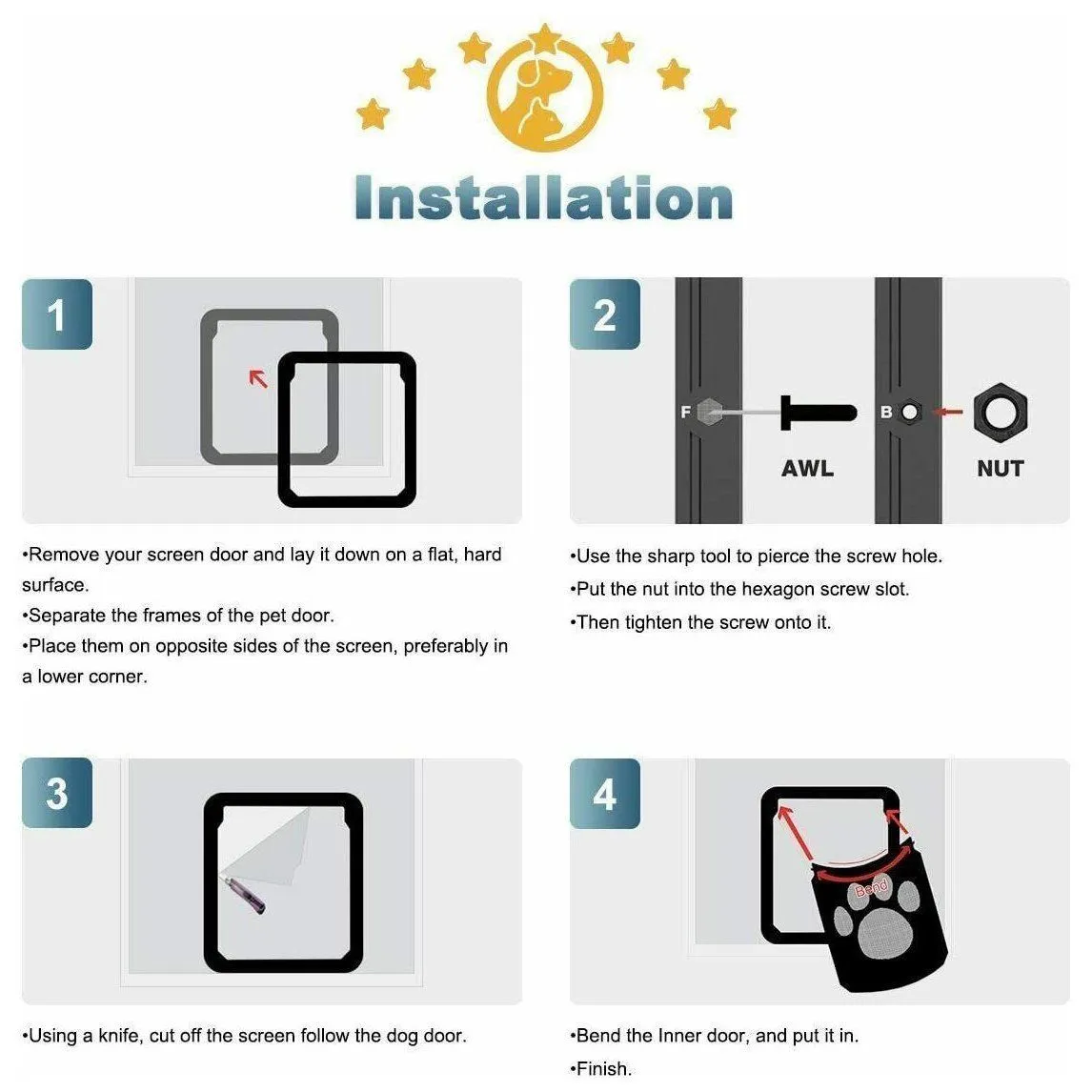 Installation

1

•Remove your screen door and lay it down on a flat, hard surface.
•Separate the frames of the pet door.
•Place them on opposite sides of the screen, preferably in a lower corner.

2

F

AWL

B

NUT

•Use the sharp tool to pierce the screw hole.
•Put the nut into the hexagon screw slot.
•Then tighten the screw onto it.

3

•Using a knife, cut off the screen follow the dog door.

4

Bend

•Bend the Inner door, and put it in.
•Finish.